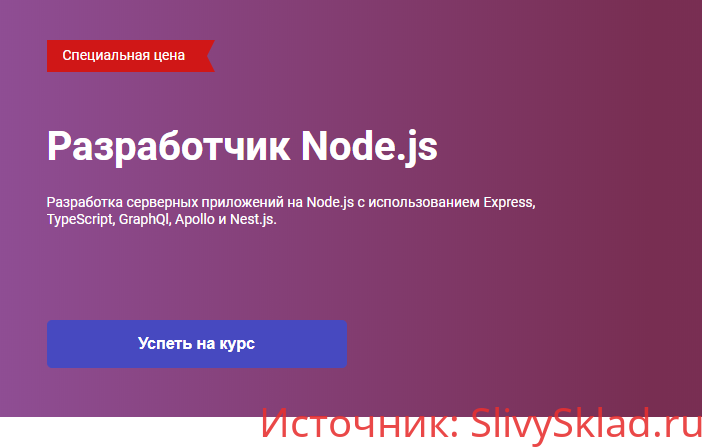 Специальная цена

Разработчик Node.js

Разработка серверных приложений на Node.js с использованием Express, TypeScript, GraphQl, Apollo и Nest.js.

Успеть на курс

Источник: SlivySklad.ru