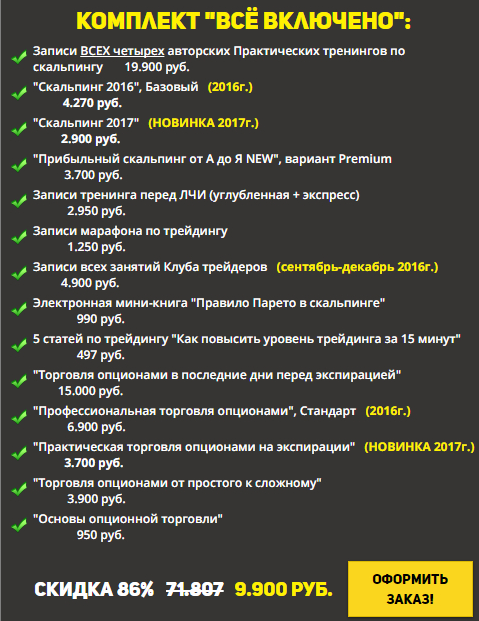 КОМПЛЕКТ "ВСЁ ВКЛЮЧЕНО":

Записи ВСЕХ четырех авторских Практических тренингов по скальпингу 19.900 руб.

"Скальпинг 2016", Базовый (2016г.)
4.270 руб.

"Скальпинг 2017" (НОВИНКА 2017г.)
2.900 руб.

"Прибыльный скальпинг от А до Я NEW", вариант Premium
3.700 руб.

Записи тренинга перед ЛЧИ (углубленная + экспресс)
2.950 руб.

Записи марафона по трейдингу
1.250 руб.

Записи всех занятий Клуба трейдеров (сентябрь-декабрь 2016г.)
4.900 руб.

Электронная мини-книга "Правило Парето в скальпинге"
990 руб.

5 статей по трейдингу "Как повысить уровень трейдинга за 15 минут"
497 руб.

"Торговля опционами в последние дни перед экспирацией"
15.000 руб.

"Профессиональная торговля опционами", Стандарт (2016г.)
6.900 руб.

"Практическая торговля опционами на экспирации" (НОВИНКА 2017г.)
3.700 руб.

"Торговля опционами от простого к сложному"
3.900 руб.

"Основы опционной торговли"
950 руб.

СКИДКА 86% 71.807 9.900 РУБ.

ОФОРМИТЬ ЗАКАЗ!